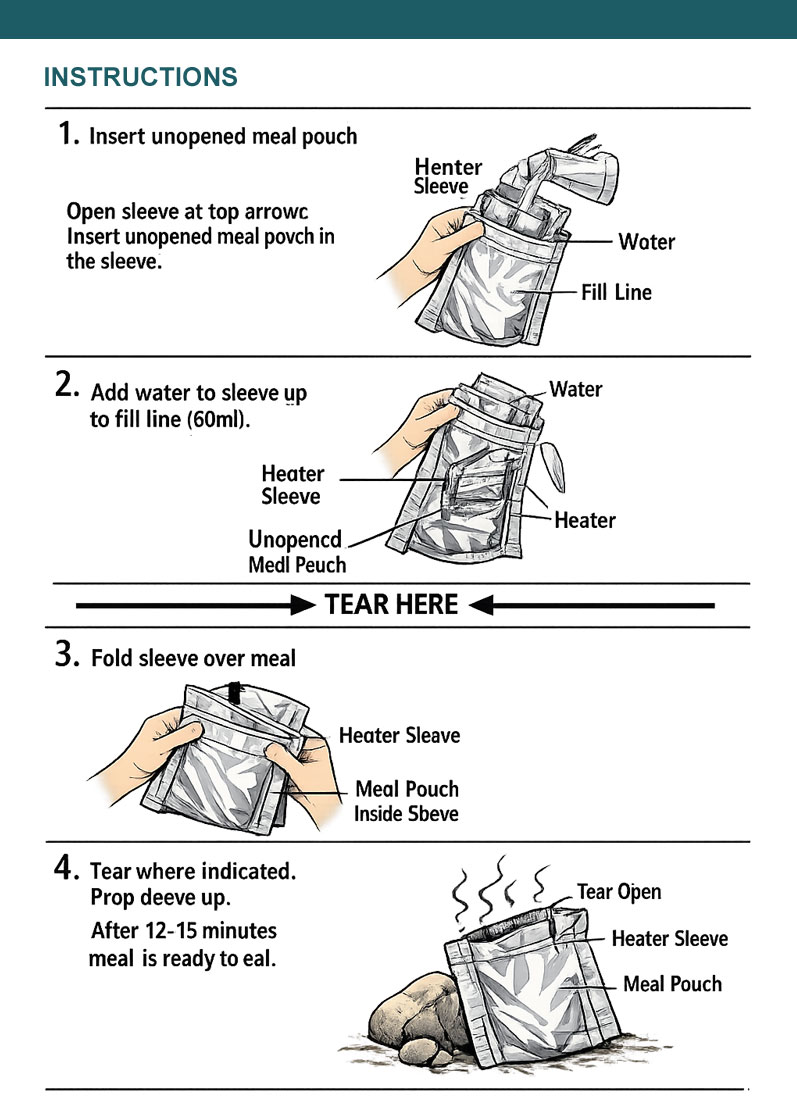 INSTRUCTIONS

1. Insert unopened meal pouch

Open sleeve at top arrowc
Insert unopened meal povch in the sleeve.

Henter Sleeve

Water

Fill Line

2. Add water to sleeve up to fill line (60ml).

Water

Heater Sleeve

Heater

Unopencd Medl Peuch

TEAR HERE

3. Fold sleeve over meal

Heater Sleave

Meal Pouch Inside Sbeve

4. Tear where indicated. Prop deeve up.
After 12-15 minutes meal is ready to eal.

Tear Open

Heater Sleeve

Meal Pouch